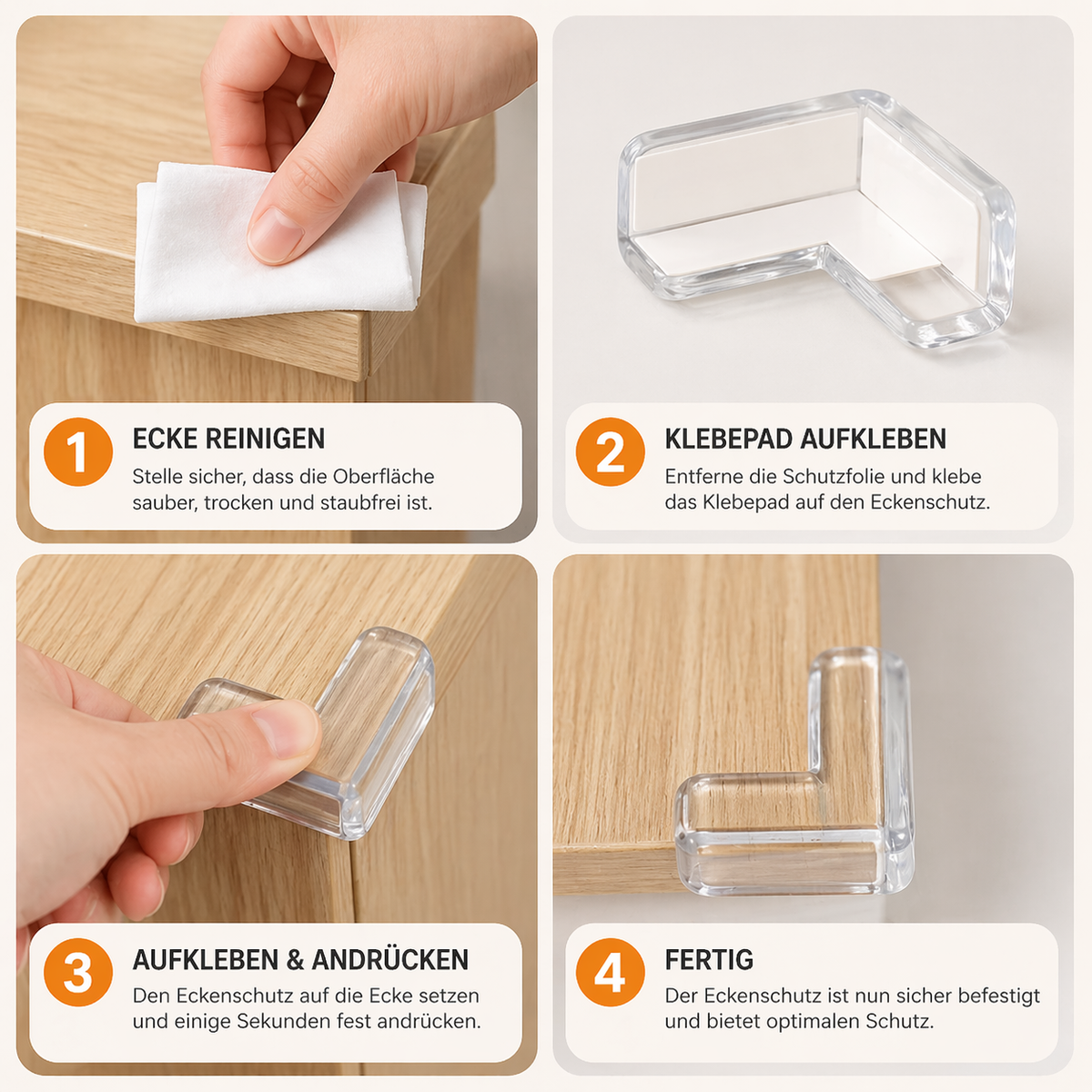 1
ECKE REINIGEN
Stelle sicher, dass die Oberfläche sauber, trocken und staubfrei ist.

2
KLEBEPAD AUFKLEBEN
Entferne die Schutzfolie und klebe das Klebepad auf den Eckenschutz.

3
AUFKLEBEN & ANDRÜCKEN
Den Eckenschutz auf die Ecke setzen und einige Sekunden fest andrücken.

4
FERTIG
Der Eckenschutz ist nun sicher befestigt und bietet optimalen Schutz.