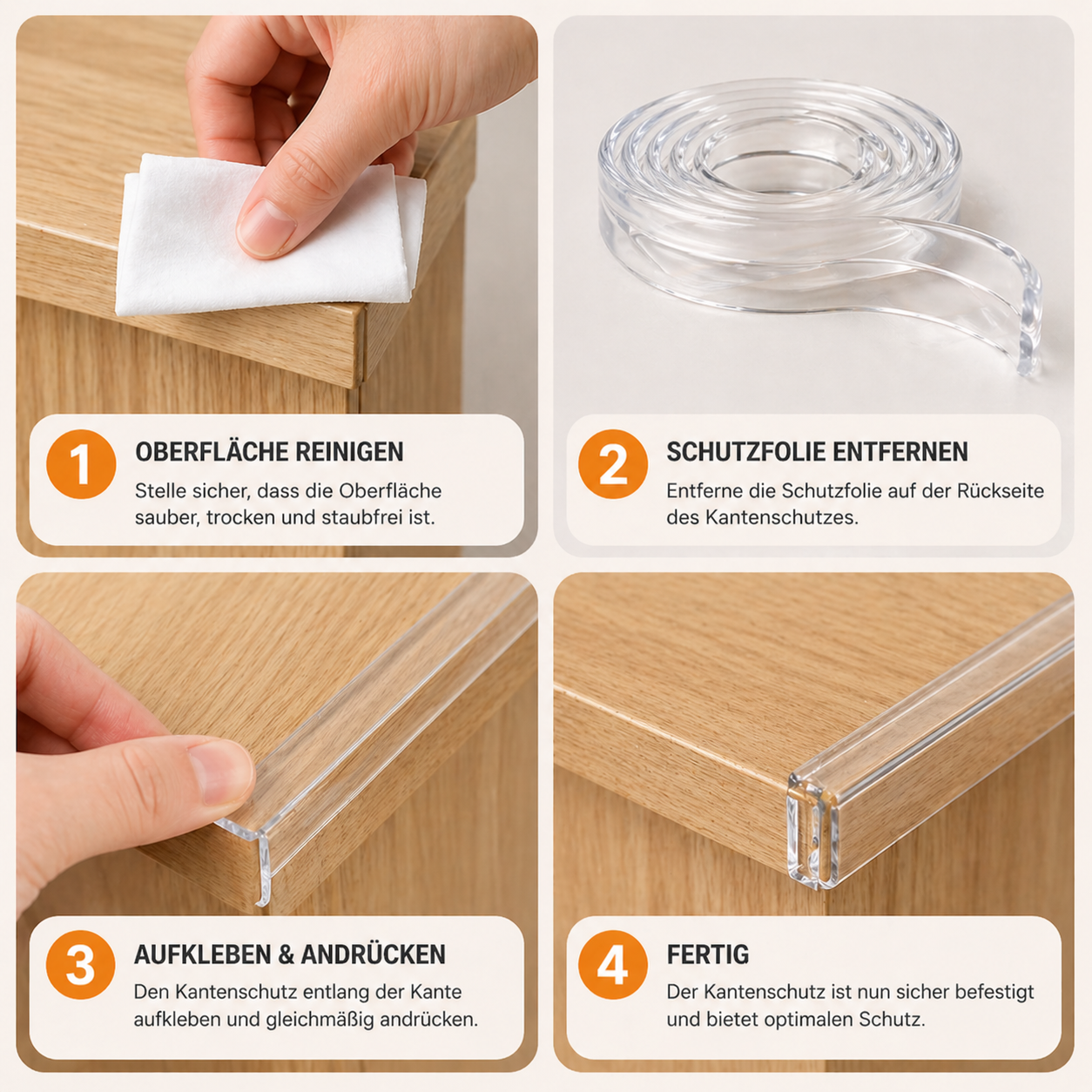 1
OBERFLÄCHE REINIGEN
Stelle sicher, dass die Oberfläche sauber, trocken und staubfrei ist.

2
SCHUTZFOLIE ENTFERNEN
Entferne die Schutzfolie auf der Rückseite des Kantenschutzes.

3
AUFKLEBEN & ANDRÜCKEN
Den Kantenschutz entlang der Kante aufkleben und gleichmäßig andrücken.

4
FERTIG
Der Kantenschutz ist nun sicher befestigt und bietet optimalen Schutz.